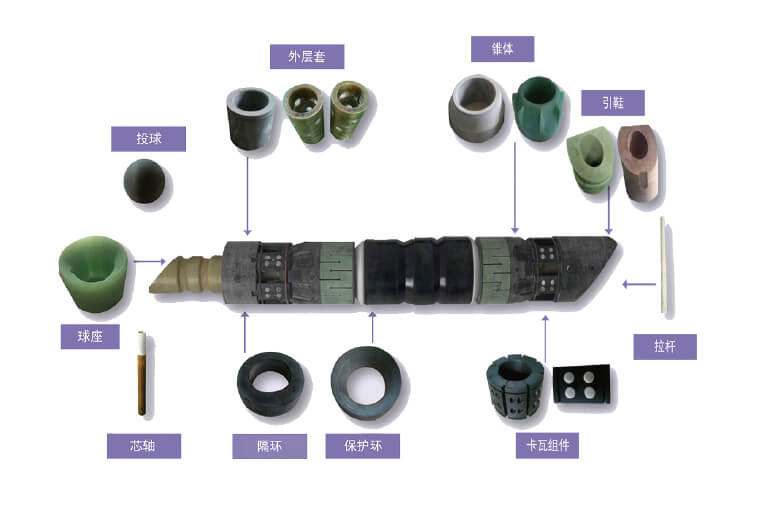 外层套

锥体

引鞋

投球

球座

拉杆

芯轴

隔环

保护环

卡瓦组件